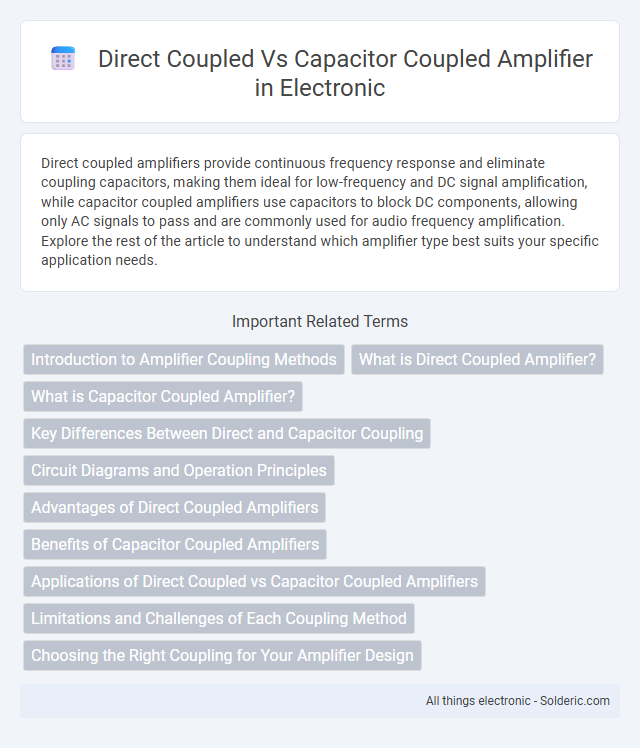 Direct Coupled Vs Capacitor Coupled Amplifier in Electronic

Direct coupled amplifiers provide continuous frequency response and eliminate coupling capacitors, making them ideal for low-frequency and DC signal amplification, while capacitor coupled amplifiers use capacitors to block DC components, allowing only AC signals to pass and are commonly used for audio frequency amplification. Explore the rest of the article to understand which amplifier type best suits your specific application needs.

Important Related Terms

Introduction to Amplifier Coupling Methods

What is Direct Coupled Amplifier?

What is Capacitor Coupled Amplifier?

Key Differences Between Direct and Capacitor Coupling

Circuit Diagrams and Operation Principles

Advantages of Direct Coupled Amplifiers

Benefits of Capacitor Coupled Amplifiers

Applications of Direct Coupled vs Capacitor Coupled Amplifiers

Limitations and Challenges of Each Coupling Method

Choosing the Right Coupling for Your Amplifier Design

All things electronic - Solderic.com