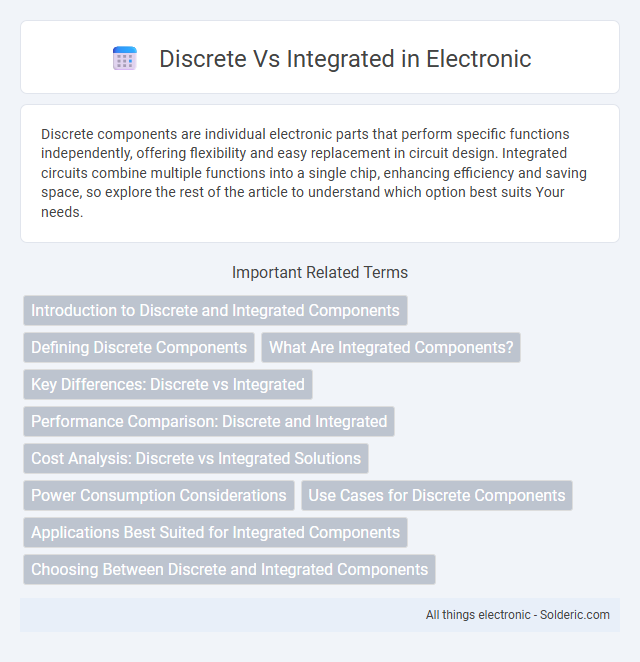 Discrete Vs Integrated in Electronic

Discrete components are individual electronic parts that perform specific functions independently, offering flexibility and easy replacement in circuit design. Integrated circuits combine multiple functions into a single chip, enhancing efficiency and saving space, so explore the rest of the article to understand which option best suits Your needs.

Important Related Terms

Introduction to Discrete and Integrated Components

Defining Discrete Components

What Are Integrated Components?

Key Differences: Discrete vs Integrated

Performance Comparison: Discrete and Integrated

Cost Analysis: Discrete vs Integrated Solutions

Power Consumption Considerations

Use Cases for Discrete Components

Applications Best Suited for Integrated Components

Choosing Between Discrete and Integrated Components

All things electronic - Solderic.com