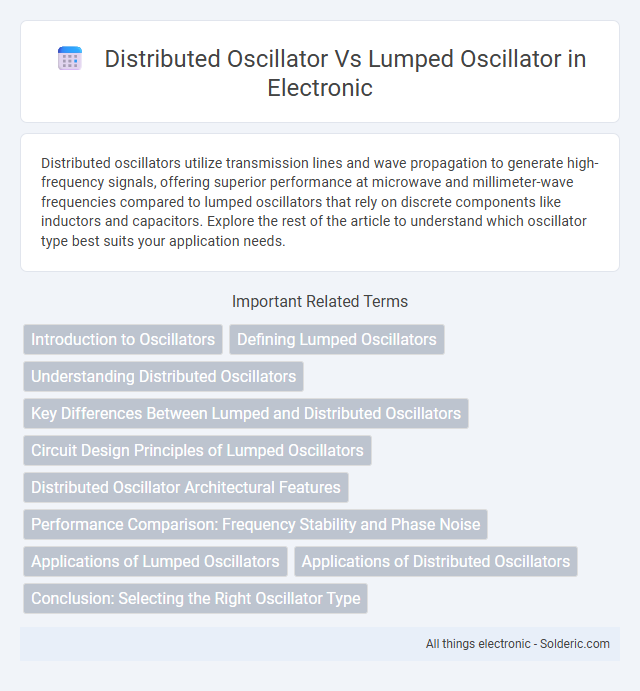 Distributed Oscillator Vs Lumped Oscillator in Electronic

Distributed oscillators utilize transmission lines and wave propagation to generate high-frequency signals, offering superior performance at microwave and millimeter-wave frequencies compared to lumped oscillators that rely on discrete components like inductors and capacitors. Explore the rest of the article to understand which oscillator type best suits your application needs.

Important Related Terms

Introduction to Oscillators

Defining Lumped Oscillators

Understanding Distributed Oscillators

Key Differences Between Lumped and Distributed Oscillators

Circuit Design Principles of Lumped Oscillators

Distributed Oscillator Architectural Features

Performance Comparison: Frequency Stability and Phase Noise

Applications of Lumped Oscillators

Applications of Distributed Oscillators

Conclusion: Selecting the Right Oscillator Type

All things electronic - Solderic.com