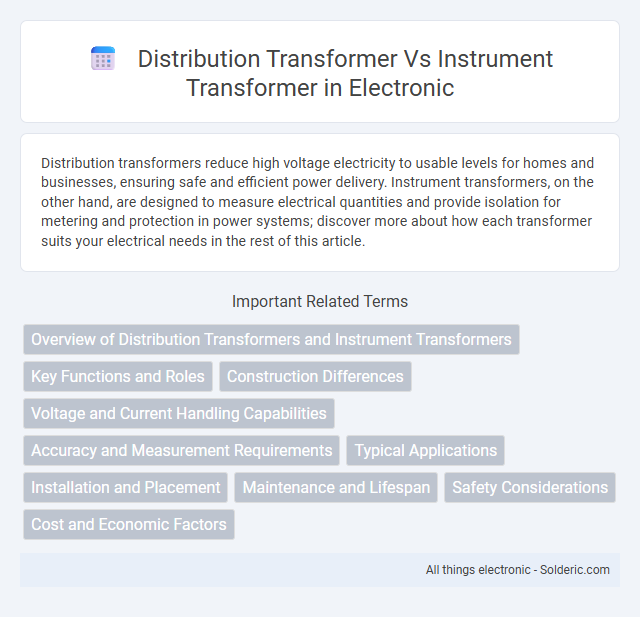 Distribution Transformer Vs Instrument Transformer in Electronic

Distribution transformers reduce high voltage electricity to usable levels for homes and businesses, ensuring safe and efficient power delivery. Instrument transformers, on the other hand, are designed to measure electrical quantities and provide isolation for metering and protection in power systems; discover more about how each transformer suits your electrical needs in the rest of this article.

Important Related Terms

Overview of Distribution Transformers and Instrument Transformers

Key Functions and Roles

Construction Differences

Voltage and Current Handling Capabilities

Accuracy and Measurement Requirements

Typical Applications

Installation and Placement

Maintenance and Lifespan

Safety Considerations

Cost and Economic Factors

All things electronic - Solderic.com