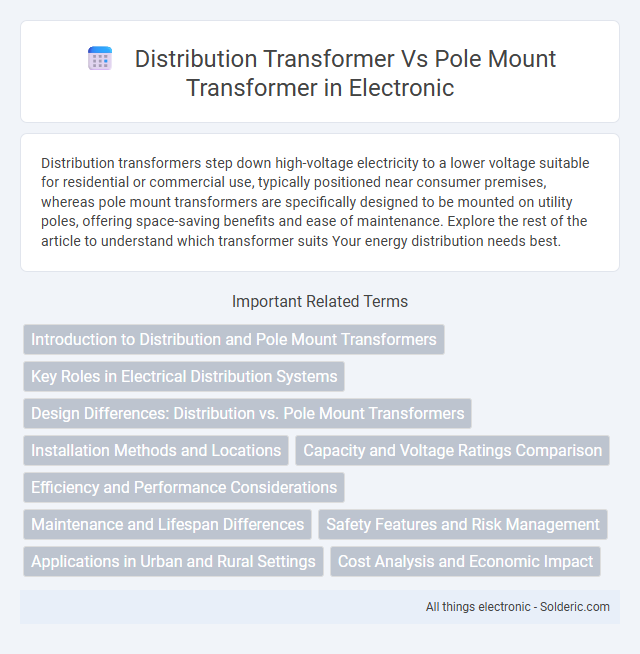 Distribution Transformer Vs Pole Mount Transformer in Electronic

Distribution transformers step down high-voltage electricity to a lower voltage suitable for residential or commercial use, typically positioned near consumer premises, whereas pole mount transformers are specifically designed to be mounted on utility poles, offering space-saving benefits and ease of maintenance. Explore the rest of the article to understand which transformer suits Your energy distribution needs best.

Important Related Terms

Introduction to Distribution and Pole Mount Transformers

Key Roles in Electrical Distribution Systems

Design Differences: Distribution vs. Pole Mount Transformers

Installation Methods and Locations

Capacity and Voltage Ratings Comparison

Efficiency and Performance Considerations

Maintenance and Lifespan Differences

Safety Features and Risk Management

Applications in Urban and Rural Settings

Cost Analysis and Economic Impact

All things electronic - Solderic.com