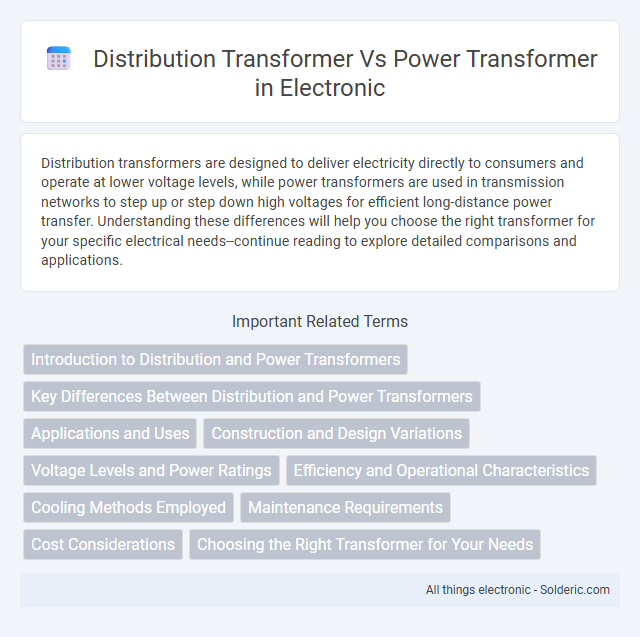 Distribution Transformer Vs Power Transformer in Electronic

Distribution transformers are designed to deliver electricity directly to consumers and operate at lower voltage levels, while power transformers are used in transmission networks to step up or step down high voltages for efficient long-distance power transfer. Understanding these differences will help you choose the right transformer for your specific electrical needs--continue reading to explore detailed comparisons and applications.

Important Related Terms

Introduction to Distribution and Power Transformers

Key Differences Between Distribution and Power Transformers

Applications and Uses

Construction and Design Variations

Voltage Levels and Power Ratings

Efficiency and Operational Characteristics

Cooling Methods Employed

Maintenance Requirements

Cost Considerations

Choosing the Right Transformer for Your Needs

All things electronic - Solderic.com