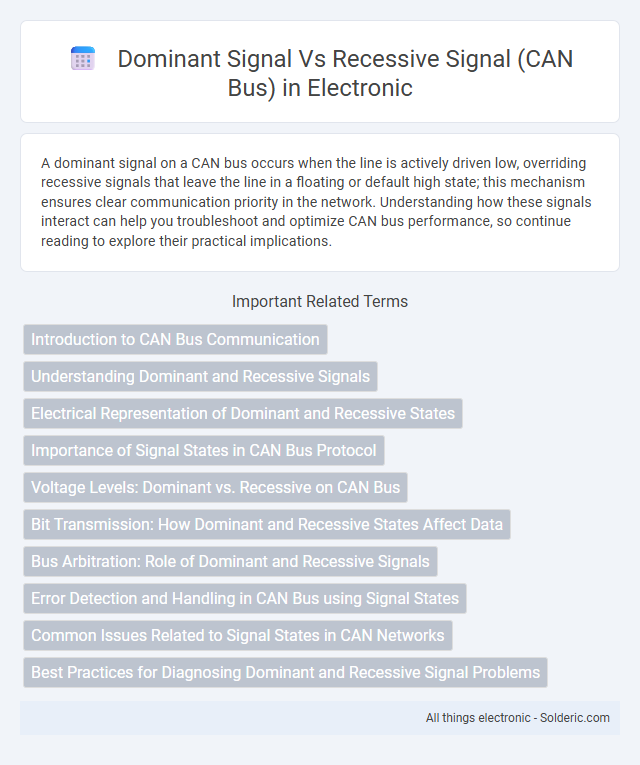 Dominant Signal Vs Recessive Signal (CAN Bus) in Electronic

A dominant signal on a CAN bus occurs when the line is actively driven low, overriding recessive signals that leave the line in a floating or default high state; this mechanism ensures clear communication priority in the network. Understanding how these signals interact can help you troubleshoot and optimize CAN bus performance, so continue reading to explore their practical implications.

Important Related Terms

Introduction to CAN Bus Communication

Understanding Dominant and Recessive Signals

Electrical Representation of Dominant and Recessive States

Importance of Signal States in CAN Bus Protocol

Voltage Levels: Dominant vs. Recessive on CAN Bus

Bit Transmission: How Dominant and Recessive States Affect Data

Bus Arbitration: Role of Dominant and Recessive Signals

Error Detection and Handling in CAN Bus using Signal States

Common Issues Related to Signal States in CAN Networks

Best Practices for Diagnosing Dominant and Recessive Signal Problems

All things electronic - Solderic.com