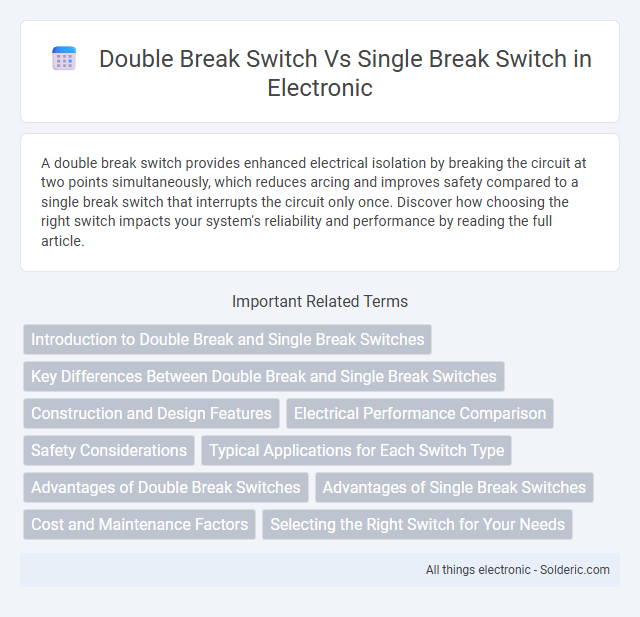 Double Break Switch Vs Single Break Switch in Electronic

A double break switch provides enhanced electrical isolation by breaking the circuit at two points simultaneously, which reduces arcing and improves safety compared to a single break switch that interrupts the circuit only once. Discover how choosing the right switch impacts your system's reliability and performance by reading the full article.

Important Related Terms

Introduction to Double Break and Single Break Switches

Key Differences Between Double Break and Single Break Switches

Construction and Design Features

Electrical Performance Comparison

Safety Considerations

Typical Applications for Each Switch Type

Advantages of Double Break Switches

Advantages of Single Break Switches

Cost and Maintenance Factors

Selecting the Right Switch for Your Needs

All things electronic - Solderic.com