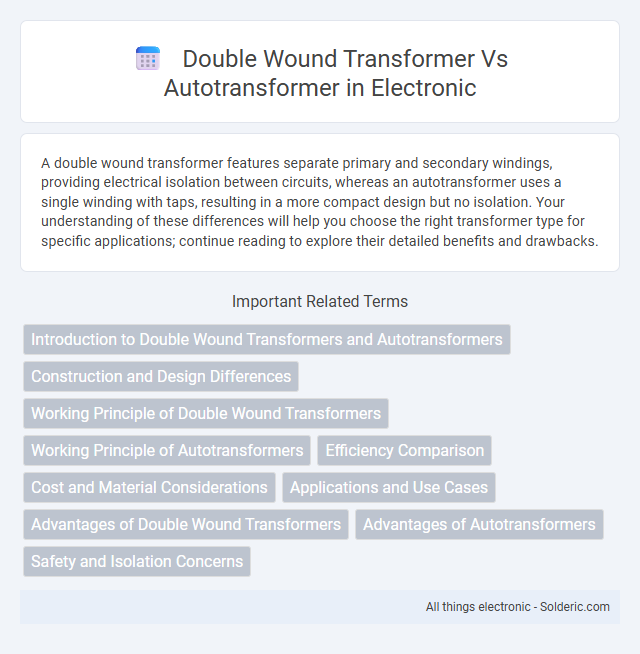 Double Wound Transformer Vs Autotransformer in Electronic

A double wound transformer features separate primary and secondary windings, providing electrical isolation between circuits, whereas an autotransformer uses a single winding with taps, resulting in a more compact design but no isolation. Your understanding of these differences will help you choose the right transformer type for specific applications; continue reading to explore their detailed benefits and drawbacks.

Important Related Terms

Introduction to Double Wound Transformers and Autotransformers

Construction and Design Differences

Working Principle of Double Wound Transformers

Working Principle of Autotransformers

Efficiency Comparison

Cost and Material Considerations

Applications and Use Cases

Advantages of Double Wound Transformers

Advantages of Autotransformers

Safety and Isolation Concerns

All things electronic - Solderic.com