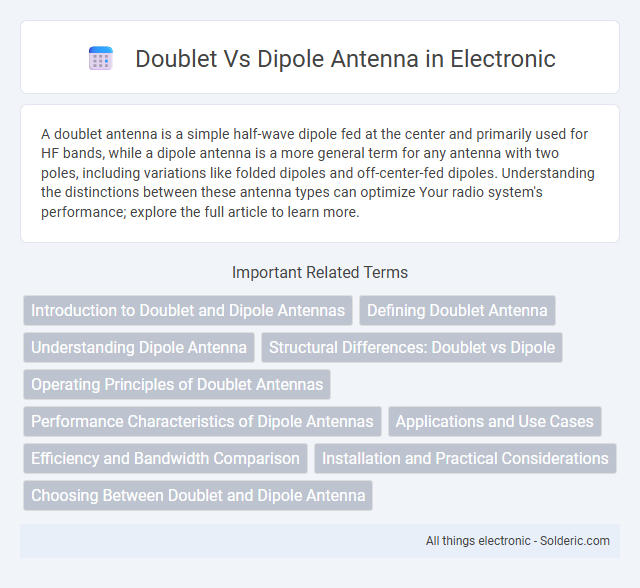 Doublet Vs Dipole Antenna in Electronic

A doublet antenna is a simple half-wave dipole fed at the center and primarily used for HF bands, while a dipole antenna is a more general term for any antenna with two poles, including variations like folded dipoles and off-center-fed dipoles. Understanding the distinctions between these antenna types can optimize Your radio system's performance; explore the full article to learn more.

Important Related Terms

Introduction to Doublet and Dipole Antennas

Defining Doublet Antenna

Understanding Dipole Antenna

Structural Differences: Doublet vs Dipole

Operating Principles of Doublet Antennas

Performance Characteristics of Dipole Antennas

Applications and Use Cases

Efficiency and Bandwidth Comparison

Installation and Practical Considerations

Choosing Between Doublet and Dipole Antenna

All things electronic - Solderic.com