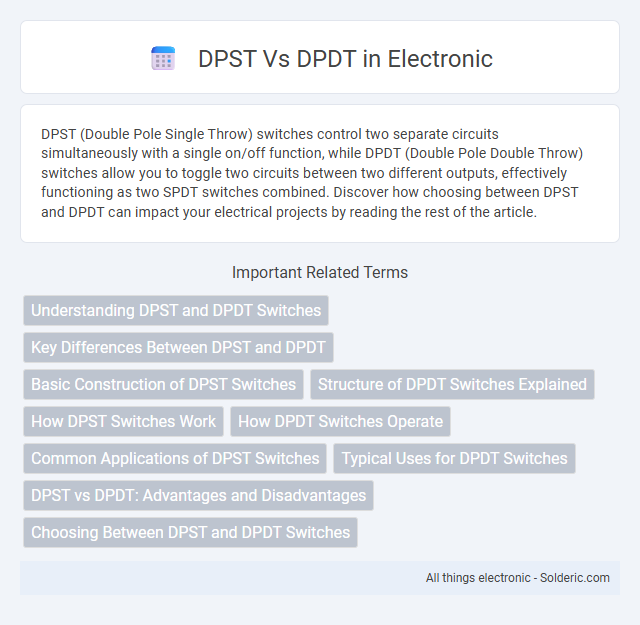 DPST Vs DPDT in Electronic

DPST (Double Pole Single Throw) switches control two separate circuits simultaneously with a single on/off function, while DPDT (Double Pole Double Throw) switches allow you to toggle two circuits between two different outputs, effectively functioning as two SPDT switches combined. Discover how choosing between DPST and DPDT can impact your electrical projects by reading the rest of the article.

Important Related Terms

Understanding DPST and DPDT Switches

Key Differences Between DPST and DPDT

Basic Construction of DPST Switches

Structure of DPDT Switches Explained

How DPST Switches Work

How DPDT Switches Operate

Common Applications of DPST Switches

Typical Uses for DPDT Switches

DPST vs DPDT: Advantages and Disadvantages

Choosing Between DPST and DPDT Switches

All things electronic - Solderic.com