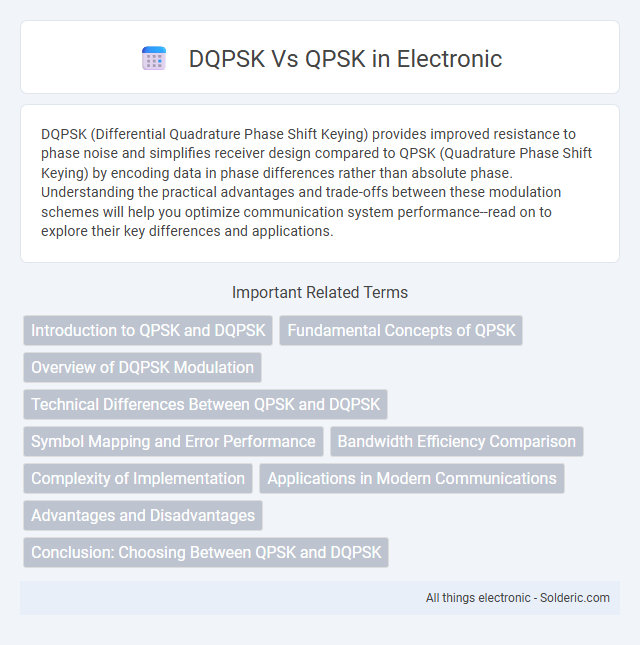 DQPSK Vs QPSK in Electronic

DQPSK (Differential Quadrature Phase Shift Keying) provides improved resistance to phase noise and simplifies receiver design compared to QPSK (Quadrature Phase Shift Keying) by encoding data in phase differences rather than absolute phase. Understanding the practical advantages and trade-offs between these modulation schemes will help you optimize communication system performance--read on to explore their key differences and applications.

Important Related Terms

Introduction to QPSK and DQPSK

Fundamental Concepts of QPSK

Overview of DQPSK Modulation

Technical Differences Between QPSK and DQPSK

Symbol Mapping and Error Performance

Bandwidth Efficiency Comparison

Complexity of Implementation

Applications in Modern Communications

Advantages and Disadvantages

Conclusion: Choosing Between QPSK and DQPSK

All things electronic - Solderic.com