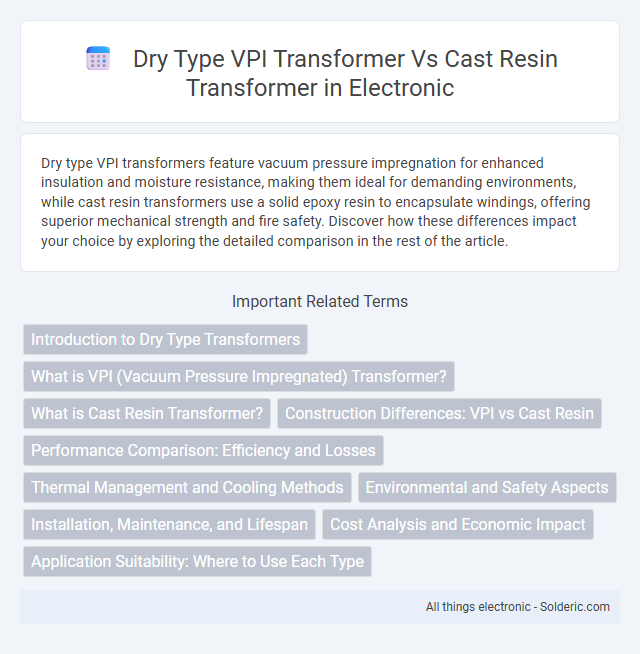 Dry Type VPI Transformer Vs Cast Resin Transformer in Electronic

Dry type VPI transformers feature vacuum pressure impregnation for enhanced insulation and moisture resistance, making them ideal for demanding environments, while cast resin transformers use a solid epoxy resin to encapsulate windings, offering superior mechanical strength and fire safety. Discover how these differences impact your choice by exploring the detailed comparison in the rest of the article.

Important Related Terms

Introduction to Dry Type Transformers

What is VPI (Vacuum Pressure Impregnated) Transformer?

What is Cast Resin Transformer?

Construction Differences: VPI vs Cast Resin

Performance Comparison: Efficiency and Losses

Thermal Management and Cooling Methods

Environmental and Safety Aspects

Installation, Maintenance, and Lifespan

Cost Analysis and Economic Impact

Application Suitability: Where to Use Each Type

All things electronic - Solderic.com