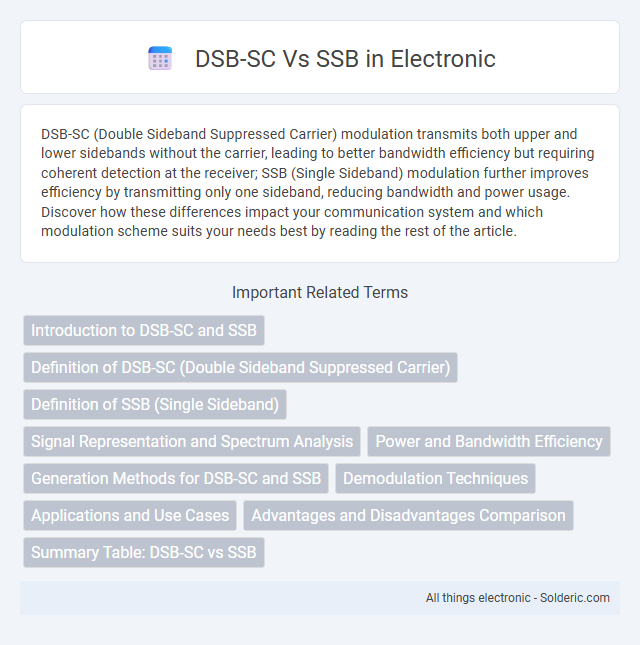 DSB-SC Vs SSB in Electronic

DSB-SC (Double Sideband Suppressed Carrier) modulation transmits both upper and lower sidebands without the carrier, leading to better bandwidth efficiency but requiring coherent detection at the receiver; SSB (Single Sideband) modulation further improves efficiency by transmitting only one sideband, reducing bandwidth and power usage. Discover how these differences impact your communication system and which modulation scheme suits your needs best by reading the rest of the article.

Important Related Terms

Introduction to DSB-SC and SSB

Definition of DSB-SC (Double Sideband Suppressed Carrier)

Definition of SSB (Single Sideband)

Signal Representation and Spectrum Analysis

Power and Bandwidth Efficiency

Generation Methods for DSB-SC and SSB

Demodulation Techniques

Applications and Use Cases

Advantages and Disadvantages Comparison

Summary Table: DSB-SC vs SSB

All things electronic - Solderic.com