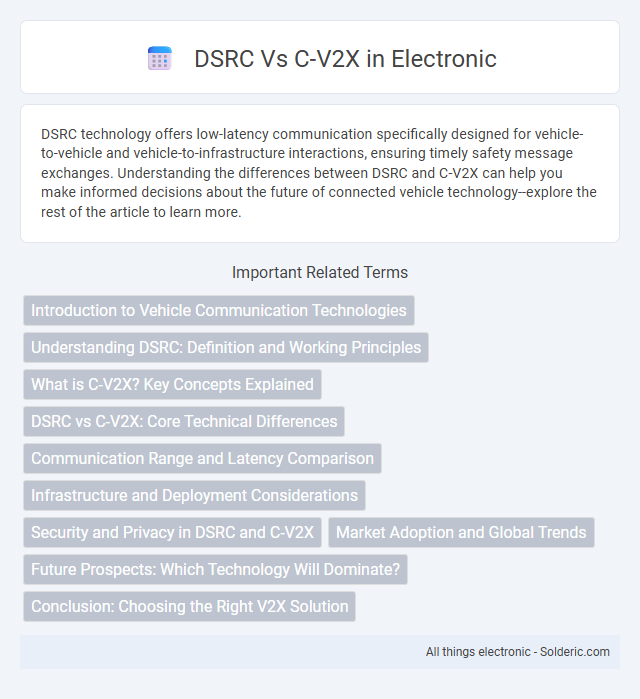 DSRC Vs C-V2X in Electronic

DSRC technology offers low-latency communication specifically designed for vehicle-to-vehicle and vehicle-to-infrastructure interactions, ensuring timely safety message exchanges. Understanding the differences between DSRC and C-V2X can help you make informed decisions about the future of connected vehicle technology--explore the rest of the article to learn more.

Important Related Terms

Introduction to Vehicle Communication Technologies

Understanding DSRC: Definition and Working Principles

What is C-V2X? Key Concepts Explained

DSRC vs C-V2X: Core Technical Differences

Communication Range and Latency Comparison

Infrastructure and Deployment Considerations

Security and Privacy in DSRC and C-V2X

Market Adoption and Global Trends

Future Prospects: Which Technology Will Dominate?

Conclusion: Choosing the Right V2X Solution

All things electronic - Solderic.com