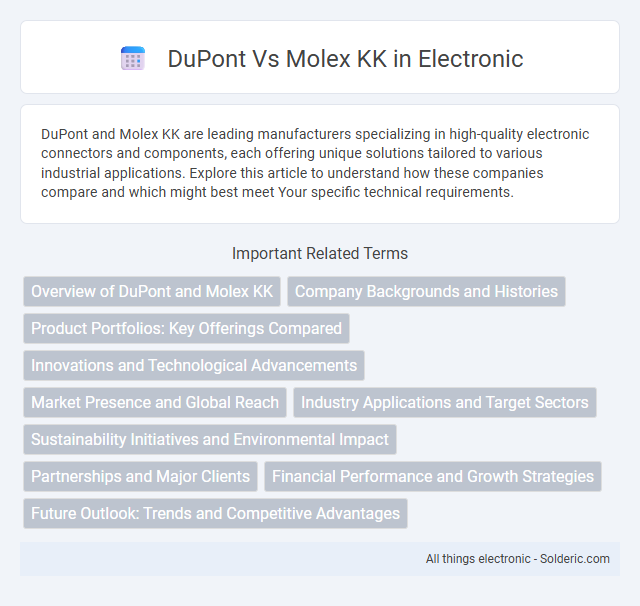 DuPont Vs Molex KK in Electronic

DuPont and Molex KK are leading manufacturers specializing in high-quality electronic connectors and components, each offering unique solutions tailored to various industrial applications. Explore this article to understand how these companies compare and which might best meet Your specific technical requirements.

Important Related Terms

Overview of DuPont and Molex KK

Company Backgrounds and Histories

Product Portfolios: Key Offerings Compared

Innovations and Technological Advancements

Market Presence and Global Reach

Industry Applications and Target Sectors

Sustainability Initiatives and Environmental Impact

Partnerships and Major Clients

Financial Performance and Growth Strategies

Future Outlook: Trends and Competitive Advantages

All things electronic - Solderic.com