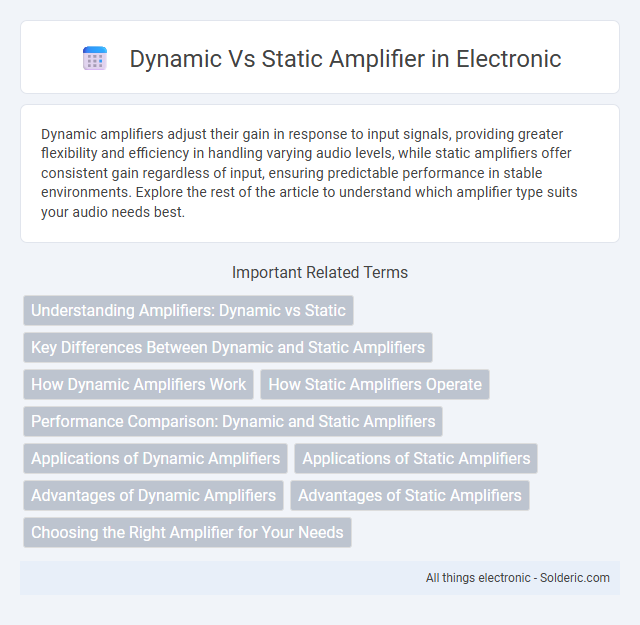 Dynamic Vs Static Amplifier in Electronic

Dynamic amplifiers adjust their gain in response to input signals, providing greater flexibility and efficiency in handling varying audio levels, while static amplifiers offer consistent gain regardless of input, ensuring predictable performance in stable environments. Explore the rest of the article to understand which amplifier type suits your audio needs best.

Important Related Terms

Understanding Amplifiers: Dynamic vs Static

Key Differences Between Dynamic and Static Amplifiers

How Dynamic Amplifiers Work

How Static Amplifiers Operate

Performance Comparison: Dynamic and Static Amplifiers

Applications of Dynamic Amplifiers

Applications of Static Amplifiers

Advantages of Dynamic Amplifiers

Advantages of Static Amplifiers

Choosing the Right Amplifier for Your Needs

All things electronic - Solderic.com