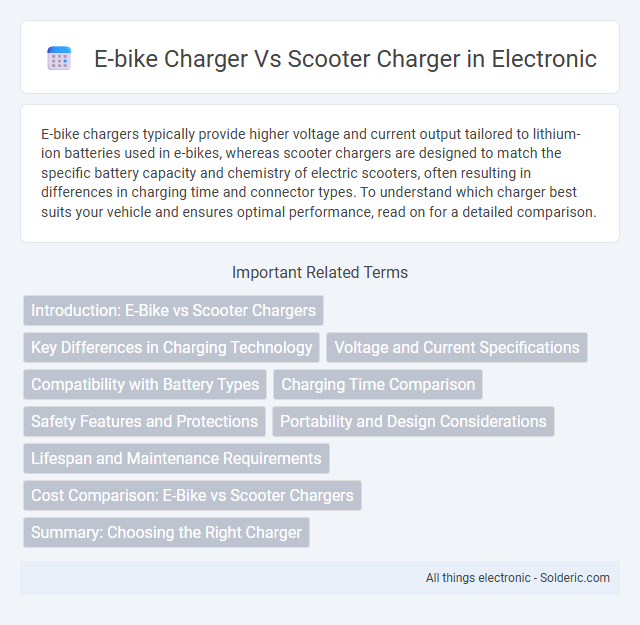 E-bike Charger Vs Scooter Charger in Electronic

E-bike chargers typically provide higher voltage and current output tailored to lithium-ion batteries used in e-bikes, whereas scooter chargers are designed to match the specific battery capacity and chemistry of electric scooters, often resulting in differences in charging time and connector types. To understand which charger best suits your vehicle and ensures optimal performance, read on for a detailed comparison.

Important Related Terms

Introduction: E-Bike vs Scooter Chargers

Key Differences in Charging Technology

Voltage and Current Specifications

Compatibility with Battery Types

Charging Time Comparison

Safety Features and Protections

Portability and Design Considerations

Lifespan and Maintenance Requirements

Cost Comparison: E-Bike vs Scooter Chargers

Summary: Choosing the Right Charger

All things electronic - Solderic.com