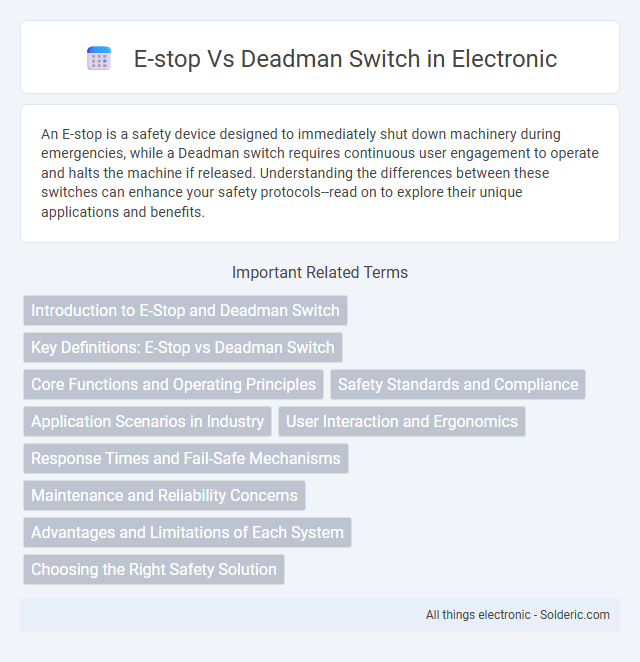 E-stop Vs Deadman Switch in Electronic

An E-stop is a safety device designed to immediately shut down machinery during emergencies, while a Deadman switch requires continuous user engagement to operate and halts the machine if released. Understanding the differences between these switches can enhance your safety protocols--read on to explore their unique applications and benefits.

Important Related Terms

Introduction to E-Stop and Deadman Switch

Key Definitions: E-Stop vs Deadman Switch

Core Functions and Operating Principles

Safety Standards and Compliance

Application Scenarios in Industry

User Interaction and Ergonomics

Response Times and Fail-Safe Mechanisms

Maintenance and Reliability Concerns

Advantages and Limitations of Each System

Choosing the Right Safety Solution

All things electronic - Solderic.com