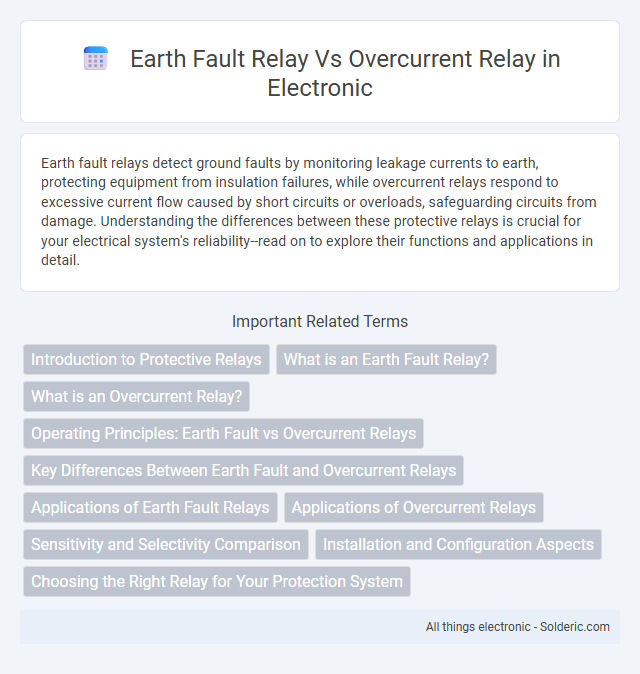 Earth Fault Relay Vs Overcurrent Relay in Electronic

Earth fault relays detect ground faults by monitoring leakage currents to earth, protecting equipment from insulation failures, while overcurrent relays respond to excessive current flow caused by short circuits or overloads, safeguarding circuits from damage. Understanding the differences between these protective relays is crucial for your electrical system's reliability--read on to explore their functions and applications in detail.

Important Related Terms

Introduction to Protective Relays

What is an Earth Fault Relay?

What is an Overcurrent Relay?

Operating Principles: Earth Fault vs Overcurrent Relays

Key Differences Between Earth Fault and Overcurrent Relays

Applications of Earth Fault Relays

Applications of Overcurrent Relays

Sensitivity and Selectivity Comparison

Installation and Configuration Aspects

Choosing the Right Relay for Your Protection System

All things electronic - Solderic.com