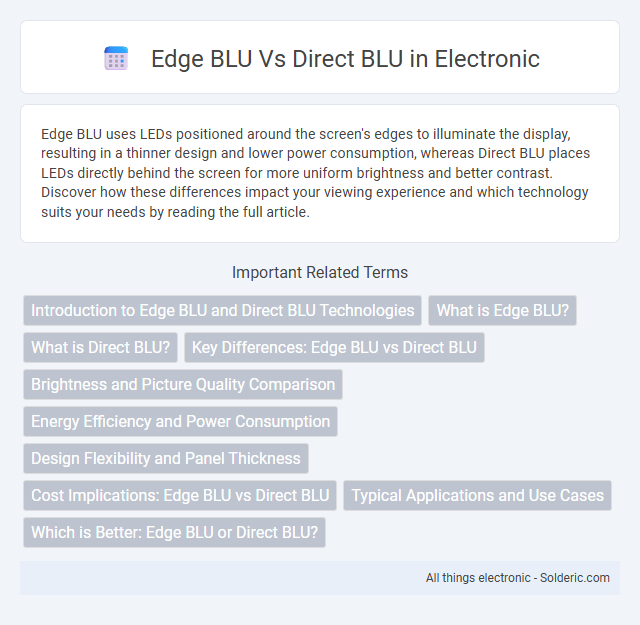 Edge BLU Vs Direct BLU in Electronic

Edge BLU uses LEDs positioned around the screen's edges to illuminate the display, resulting in a thinner design and lower power consumption, whereas Direct BLU places LEDs directly behind the screen for more uniform brightness and better contrast. Discover how these differences impact your viewing experience and which technology suits your needs by reading the full article.

Important Related Terms

Introduction to Edge BLU and Direct BLU Technologies

What is Edge BLU?

What is Direct BLU?

Key Differences: Edge BLU vs Direct BLU

Brightness and Picture Quality Comparison

Energy Efficiency and Power Consumption

Design Flexibility and Panel Thickness

Cost Implications: Edge BLU vs Direct BLU

Typical Applications and Use Cases

Which is Better: Edge BLU or Direct BLU?

All things electronic - Solderic.com