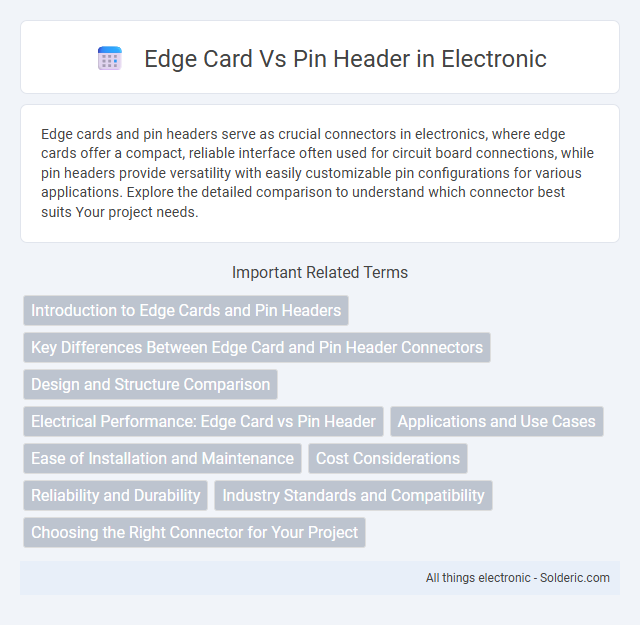 Edge Card Vs Pin Header in Electronic

Edge cards and pin headers serve as crucial connectors in electronics, where edge cards offer a compact, reliable interface often used for circuit board connections, while pin headers provide versatility with easily customizable pin configurations for various applications. Explore the detailed comparison to understand which connector best suits Your project needs.

Important Related Terms

Introduction to Edge Cards and Pin Headers

Key Differences Between Edge Card and Pin Header Connectors

Design and Structure Comparison

Electrical Performance: Edge Card vs Pin Header

Applications and Use Cases

Ease of Installation and Maintenance

Cost Considerations

Reliability and Durability

Industry Standards and Compatibility

Choosing the Right Connector for Your Project

All things electronic - Solderic.com