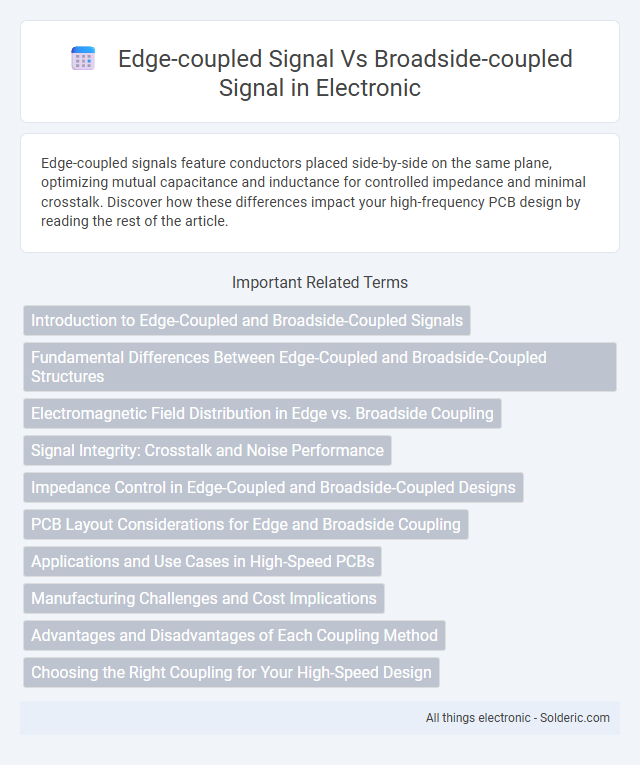 Edge-coupled Signal Vs Broadside-coupled Signal in Electronic

Edge-coupled signals feature conductors placed side-by-side on the same plane, optimizing mutual capacitance and inductance for controlled impedance and minimal crosstalk. Discover how these differences impact your high-frequency PCB design by reading the rest of the article.

Important Related Terms

Introduction to Edge-Coupled and Broadside-Coupled Signals

Fundamental Differences Between Edge-Coupled and Broadside-Coupled Structures

Electromagnetic Field Distribution in Edge vs. Broadside Coupling

Signal Integrity: Crosstalk and Noise Performance

Impedance Control in Edge-Coupled and Broadside-Coupled Designs

PCB Layout Considerations for Edge and Broadside Coupling

Applications and Use Cases in High-Speed PCBs

Manufacturing Challenges and Cost Implications

Advantages and Disadvantages of Each Coupling Method

Choosing the Right Coupling for Your High-Speed Design

All things electronic - Solderic.com