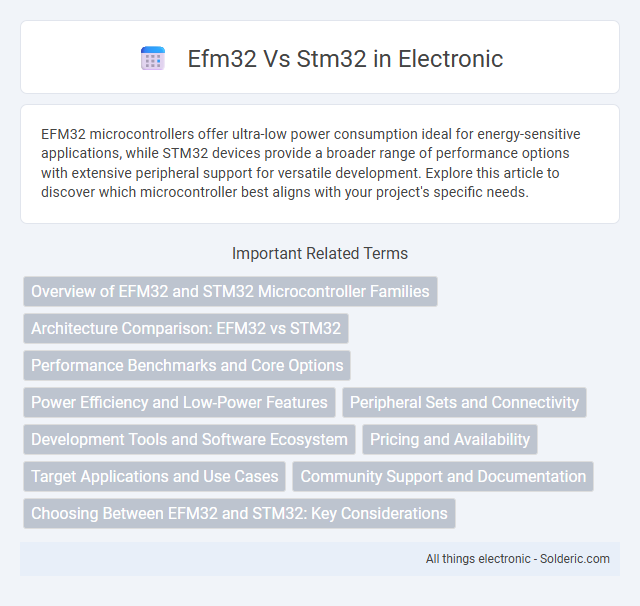 Efm32 Vs Stm32 in Electronic

EFM32 microcontrollers offer ultra-low power consumption ideal for energy-sensitive applications, while STM32 devices provide a broader range of performance options with extensive peripheral support for versatile development. Explore this article to discover which microcontroller best aligns with your project's specific needs.

Important Related Terms

Overview of EFM32 and STM32 Microcontroller Families

Architecture Comparison: EFM32 vs STM32

Performance Benchmarks and Core Options

Power Efficiency and Low-Power Features

Peripheral Sets and Connectivity

Development Tools and Software Ecosystem

Pricing and Availability

Target Applications and Use Cases

Community Support and Documentation

Choosing Between EFM32 and STM32: Key Considerations

All things electronic - Solderic.com