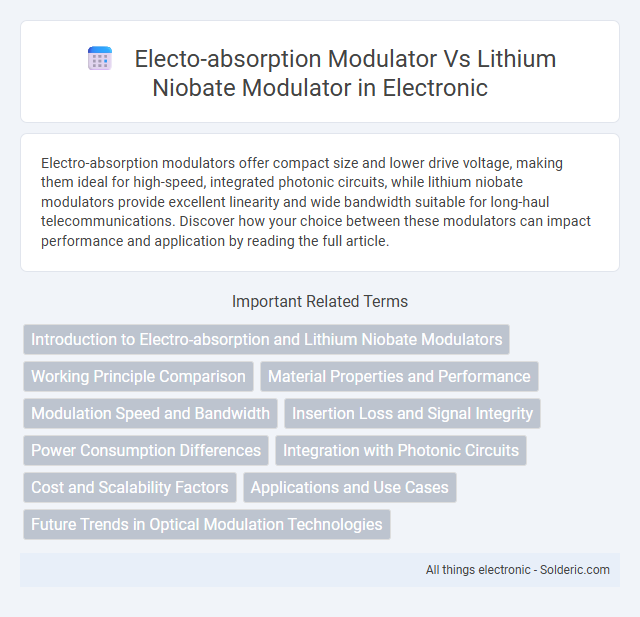 Electo-absorption Modulator Vs Lithium Niobate Modulator in Electronic

Electro-absorption modulators offer compact size and lower drive voltage, making them ideal for high-speed, integrated photonic circuits, while lithium niobate modulators provide excellent linearity and wide bandwidth suitable for long-haul telecommunications. Discover how your choice between these modulators can impact performance and application by reading the full article.

Important Related Terms

Introduction to Electro-absorption and Lithium Niobate Modulators

Working Principle Comparison

Material Properties and Performance

Modulation Speed and Bandwidth

Insertion Loss and Signal Integrity

Power Consumption Differences

Integration with Photonic Circuits

Cost and Scalability Factors

Applications and Use Cases

Future Trends in Optical Modulation Technologies

All things electronic - Solderic.com