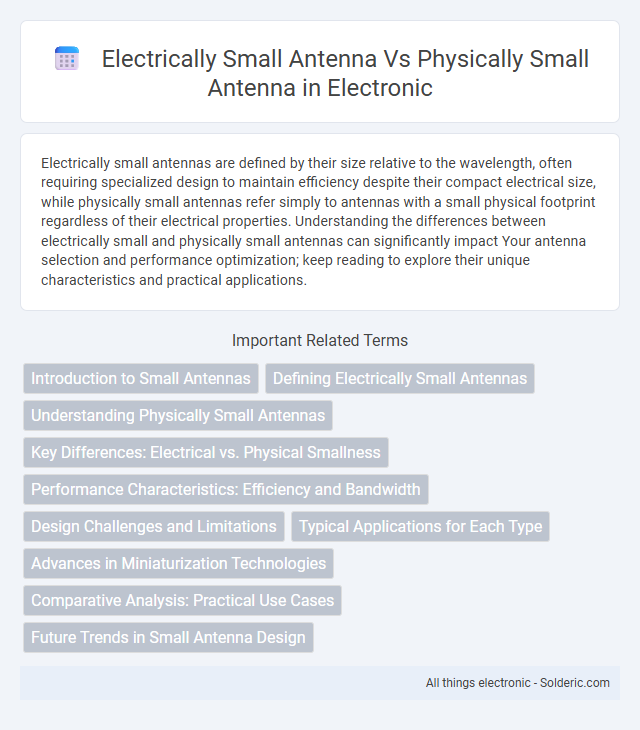 Electrically Small Antenna Vs Physically Small Antenna in Electronic

Electrically small antennas are defined by their size relative to the wavelength, often requiring specialized design to maintain efficiency despite their compact electrical size, while physically small antennas refer simply to antennas with a small physical footprint regardless of their electrical properties. Understanding the differences between electrically small and physically small antennas can significantly impact Your antenna selection and performance optimization; keep reading to explore their unique characteristics and practical applications.

Important Related Terms

Introduction to Small Antennas

Defining Electrically Small Antennas

Understanding Physically Small Antennas

Key Differences: Electrical vs. Physical Smallness

Performance Characteristics: Efficiency and Bandwidth

Design Challenges and Limitations

Typical Applications for Each Type

Advances in Miniaturization Technologies

Comparative Analysis: Practical Use Cases

Future Trends in Small Antenna Design

All things electronic - Solderic.com