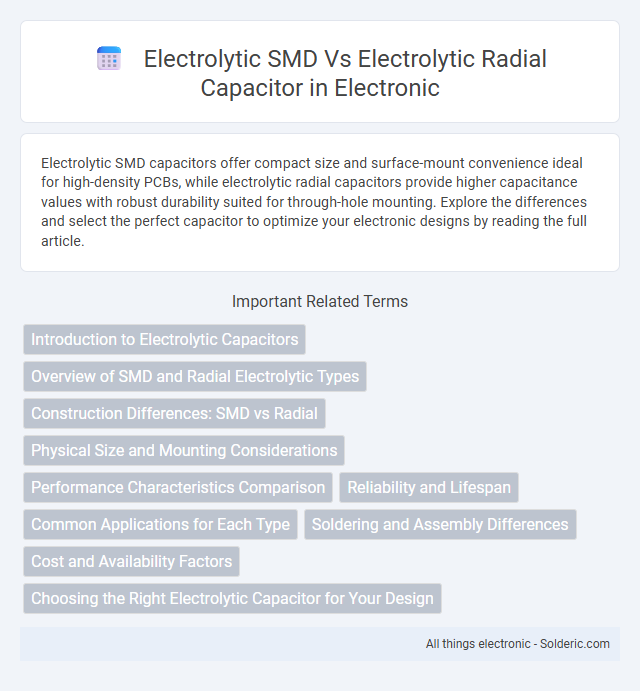 Electrolytic SMD Vs Electrolytic Radial Capacitor in Electronic

Electrolytic SMD capacitors offer compact size and surface-mount convenience ideal for high-density PCBs, while electrolytic radial capacitors provide higher capacitance values with robust durability suited for through-hole mounting. Explore the differences and select the perfect capacitor to optimize your electronic designs by reading the full article.

Important Related Terms

Introduction to Electrolytic Capacitors

Overview of SMD and Radial Electrolytic Types

Construction Differences: SMD vs Radial

Physical Size and Mounting Considerations

Performance Characteristics Comparison

Reliability and Lifespan

Common Applications for Each Type

Soldering and Assembly Differences

Cost and Availability Factors

Choosing the Right Electrolytic Capacitor for Your Design

All things electronic - Solderic.com