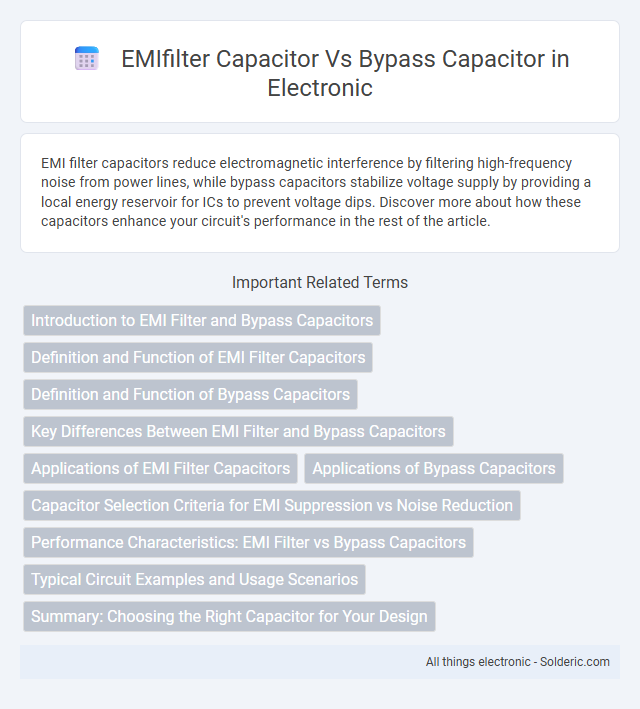 EMIfilter Capacitor Vs Bypass Capacitor in Electronic

EMI filter capacitors reduce electromagnetic interference by filtering high-frequency noise from power lines, while bypass capacitors stabilize voltage supply by providing a local energy reservoir for ICs to prevent voltage dips. Discover more about how these capacitors enhance your circuit's performance in the rest of the article.

Important Related Terms

Introduction to EMI Filter and Bypass Capacitors

Definition and Function of EMI Filter Capacitors

Definition and Function of Bypass Capacitors

Key Differences Between EMI Filter and Bypass Capacitors

Applications of EMI Filter Capacitors

Applications of Bypass Capacitors

Capacitor Selection Criteria for EMI Suppression vs Noise Reduction

Performance Characteristics: EMI Filter vs Bypass Capacitors

Typical Circuit Examples and Usage Scenarios

Summary: Choosing the Right Capacitor for Your Design

All things electronic - Solderic.com