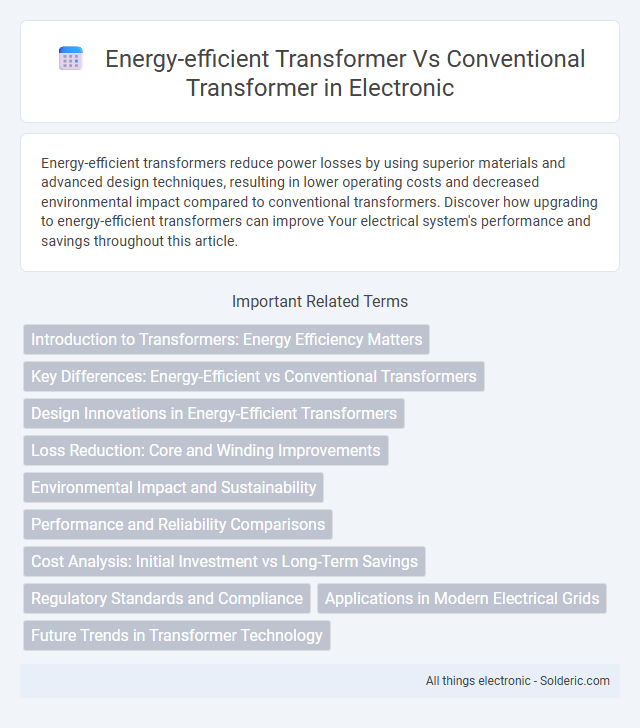 Energy-efficient Transformer Vs Conventional Transformer in Electronic

Energy-efficient transformers reduce power losses by using superior materials and advanced design techniques, resulting in lower operating costs and decreased environmental impact compared to conventional transformers. Discover how upgrading to energy-efficient transformers can improve Your electrical system's performance and savings throughout this article.

Important Related Terms

Introduction to Transformers: Energy Efficiency Matters

Key Differences: Energy-Efficient vs Conventional Transformers

Design Innovations in Energy-Efficient Transformers

Loss Reduction: Core and Winding Improvements

Environmental Impact and Sustainability

Performance and Reliability Comparisons

Cost Analysis: Initial Investment vs Long-Term Savings

Regulatory Standards and Compliance

Applications in Modern Electrical Grids

Future Trends in Transformer Technology

All things electronic - Solderic.com