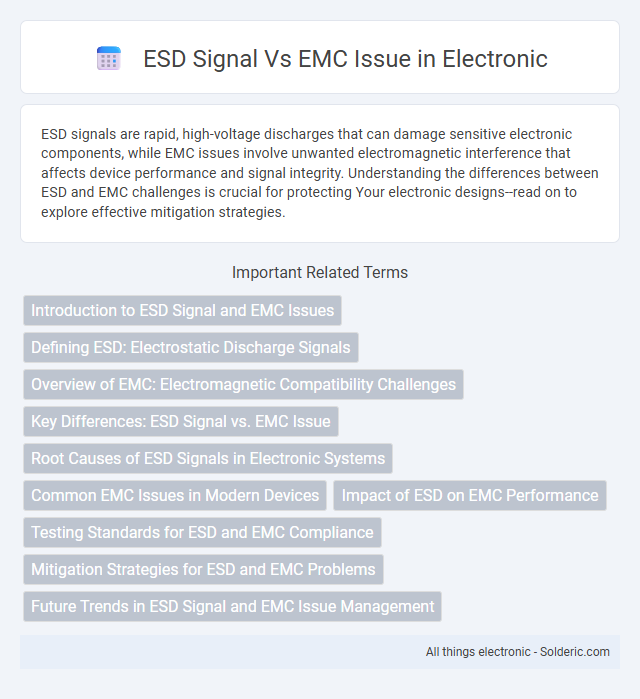 ESD Signal Vs EMC Issue in Electronic

ESD signals are rapid, high-voltage discharges that can damage sensitive electronic components, while EMC issues involve unwanted electromagnetic interference that affects device performance and signal integrity. Understanding the differences between ESD and EMC challenges is crucial for protecting Your electronic designs--read on to explore effective mitigation strategies.

Important Related Terms

Introduction to ESD Signal and EMC Issues

Defining ESD: Electrostatic Discharge Signals

Overview of EMC: Electromagnetic Compatibility Challenges

Key Differences: ESD Signal vs. EMC Issue

Root Causes of ESD Signals in Electronic Systems

Common EMC Issues in Modern Devices

Impact of ESD on EMC Performance

Testing Standards for ESD and EMC Compliance

Mitigation Strategies for ESD and EMC Problems

Future Trends in ESD Signal and EMC Issue Management

All things electronic - Solderic.com