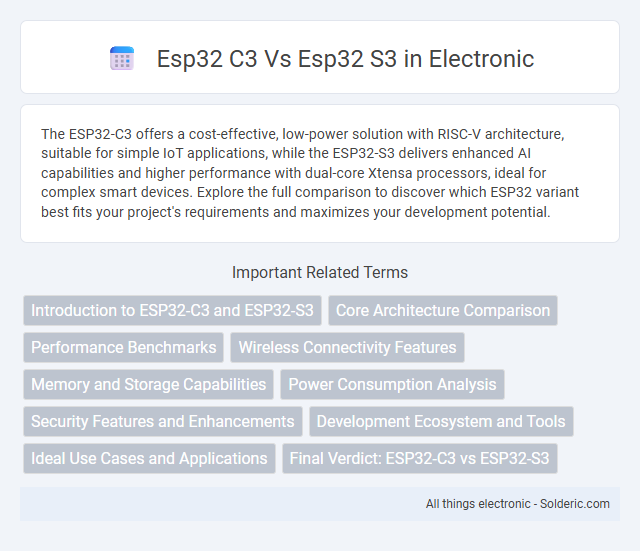 Esp32 C3 Vs Esp32 S3 in Electronic

The ESP32-C3 offers a cost-effective, low-power solution with RISC-V architecture, suitable for simple IoT applications, while the ESP32-S3 delivers enhanced AI capabilities and higher performance with dual-core Xtensa processors, ideal for complex smart devices. Explore the full comparison to discover which ESP32 variant best fits your project's requirements and maximizes your development potential.

Important Related Terms

Introduction to ESP32-C3 and ESP32-S3

Core Architecture Comparison

Performance Benchmarks

Wireless Connectivity Features

Memory and Storage Capabilities

Power Consumption Analysis

Security Features and Enhancements

Development Ecosystem and Tools

Ideal Use Cases and Applications

Final Verdict: ESP32-C3 vs ESP32-S3

All things electronic - Solderic.com