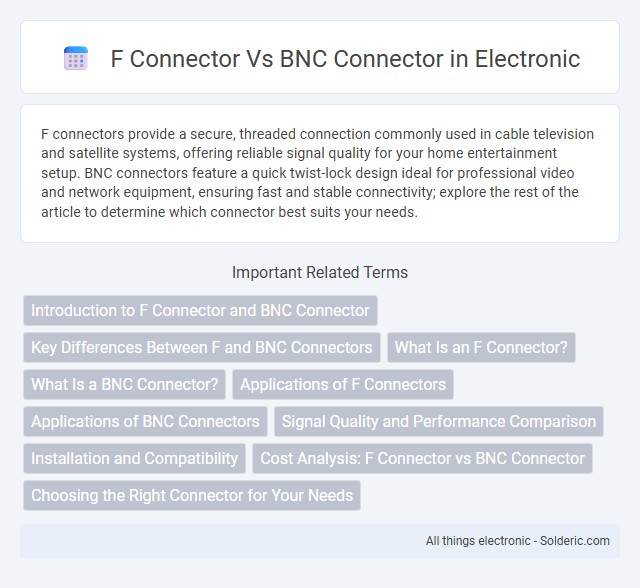 F Connector Vs BNC Connector in Electronic

F connectors provide a secure, threaded connection commonly used in cable television and satellite systems, offering reliable signal quality for your home entertainment setup. BNC connectors feature a quick twist-lock design ideal for professional video and network equipment, ensuring fast and stable connectivity; explore the rest of the article to determine which connector best suits your needs.

Important Related Terms

Introduction to F Connector and BNC Connector

Key Differences Between F and BNC Connectors

What Is an F Connector?

What Is a BNC Connector?

Applications of F Connectors

Applications of BNC Connectors

Signal Quality and Performance Comparison

Installation and Compatibility

Cost Analysis: F Connector vs BNC Connector

Choosing the Right Connector for Your Needs

All things electronic - Solderic.com