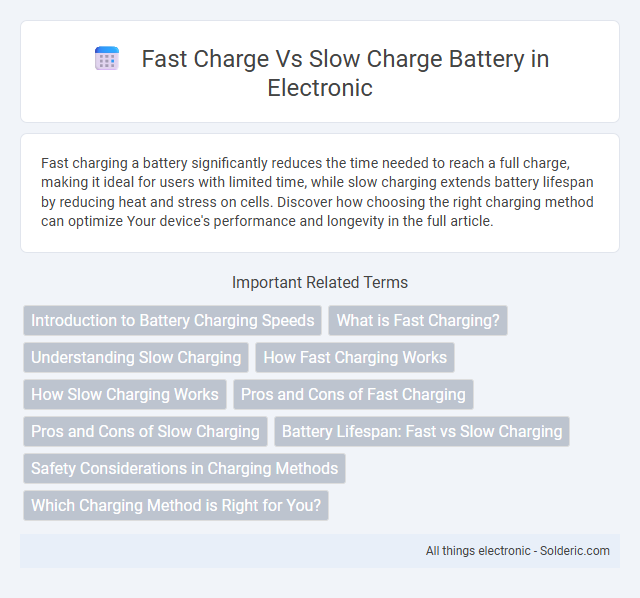 Fast Charge Vs Slow Charge Battery in Electronic

Fast charging a battery significantly reduces the time needed to reach a full charge, making it ideal for users with limited time, while slow charging extends battery lifespan by reducing heat and stress on cells. Discover how choosing the right charging method can optimize Your device's performance and longevity in the full article.

Important Related Terms

Introduction to Battery Charging Speeds
What is Fast Charging?
Understanding Slow Charging
How Fast Charging Works
How Slow Charging Works
Pros and Cons of Fast Charging
Pros and Cons of Slow Charging
Battery Lifespan: Fast vs Slow Charging
Safety Considerations in Charging Methods
Which Charging Method is Right for You?

All things electronic - Solderic.com