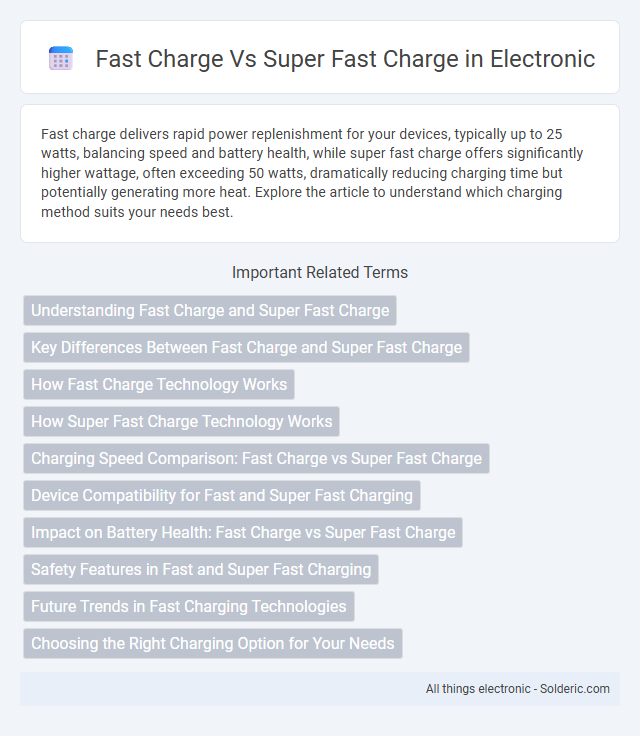 Fast Charge Vs Super Fast Charge in Electronic

Fast charge delivers rapid power replenishment for your devices, typically up to 25 watts, balancing speed and battery health, while super fast charge offers significantly higher wattage, often exceeding 50 watts, dramatically reducing charging time but potentially generating more heat. Explore the article to understand which charging method suits your needs best.

Important Related Terms

Understanding Fast Charge and Super Fast Charge

Key Differences Between Fast Charge and Super Fast Charge

How Fast Charge Technology Works

How Super Fast Charge Technology Works

Charging Speed Comparison: Fast Charge vs Super Fast Charge

Device Compatibility for Fast and Super Fast Charging

Impact on Battery Health: Fast Charge vs Super Fast Charge

Safety Features in Fast and Super Fast Charging

Future Trends in Fast Charging Technologies

Choosing the Right Charging Option for Your Needs

All things electronic - Solderic.com