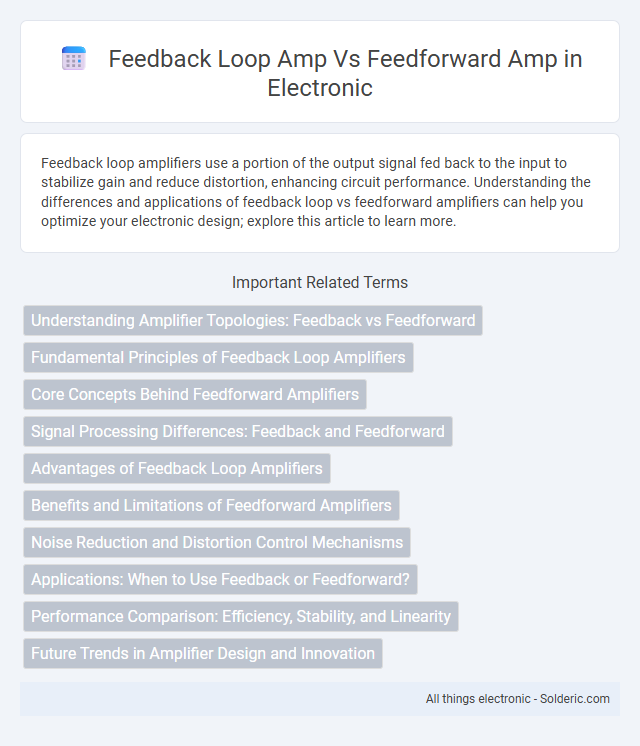 Feedback Loop Amp Vs Feedforward Amp in Electronic

Feedback loop amplifiers use a portion of the output signal fed back to the input to stabilize gain and reduce distortion, enhancing circuit performance. Understanding the differences and applications of feedback loop vs feedforward amplifiers can help you optimize your electronic design; explore this article to learn more.

Important Related Terms

Understanding Amplifier Topologies: Feedback vs Feedforward

Fundamental Principles of Feedback Loop Amplifiers

Core Concepts Behind Feedforward Amplifiers

Signal Processing Differences: Feedback and Feedforward

Advantages of Feedback Loop Amplifiers

Benefits and Limitations of Feedforward Amplifiers

Noise Reduction and Distortion Control Mechanisms

Applications: When to Use Feedback or Feedforward?

Performance Comparison: Efficiency, Stability, and Linearity

Future Trends in Amplifier Design and Innovation

All things electronic - Solderic.com