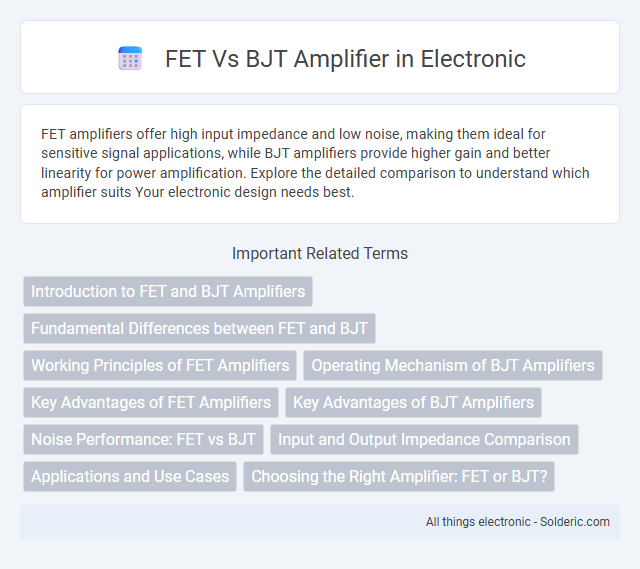 FET Vs BJT Amplifier in Electronic

FET amplifiers offer high input impedance and low noise, making them ideal for sensitive signal applications, while BJT amplifiers provide higher gain and better linearity for power amplification. Explore the detailed comparison to understand which amplifier suits Your electronic design needs best.

Important Related Terms

Introduction to FET and BJT Amplifiers

Fundamental Differences between FET and BJT

Working Principles of FET Amplifiers

Operating Mechanism of BJT Amplifiers

Key Advantages of FET Amplifiers

Key Advantages of BJT Amplifiers

Noise Performance: FET vs BJT

Input and Output Impedance Comparison

Applications and Use Cases

Choosing the Right Amplifier: FET or BJT?

All things electronic - Solderic.com