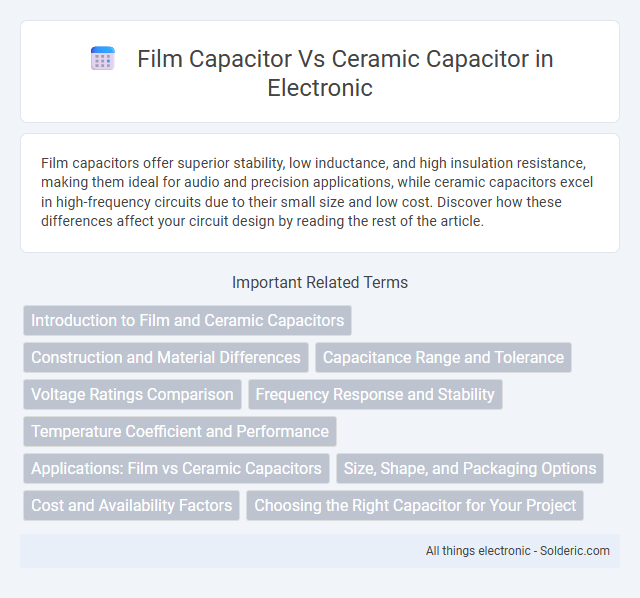 Film Capacitor Vs Ceramic Capacitor in Electronic

Film capacitors offer superior stability, low inductance, and high insulation resistance, making them ideal for audio and precision applications, while ceramic capacitors excel in high-frequency circuits due to their small size and low cost. Discover how these differences affect your circuit design by reading the rest of the article.

Important Related Terms

Introduction to Film and Ceramic Capacitors

Construction and Material Differences

Capacitance Range and Tolerance

Voltage Ratings Comparison

Frequency Response and Stability

Temperature Coefficient and Performance

Applications: Film vs Ceramic Capacitors

Size, Shape, and Packaging Options

Cost and Availability Factors

Choosing the Right Capacitor for Your Project

All things electronic - Solderic.com