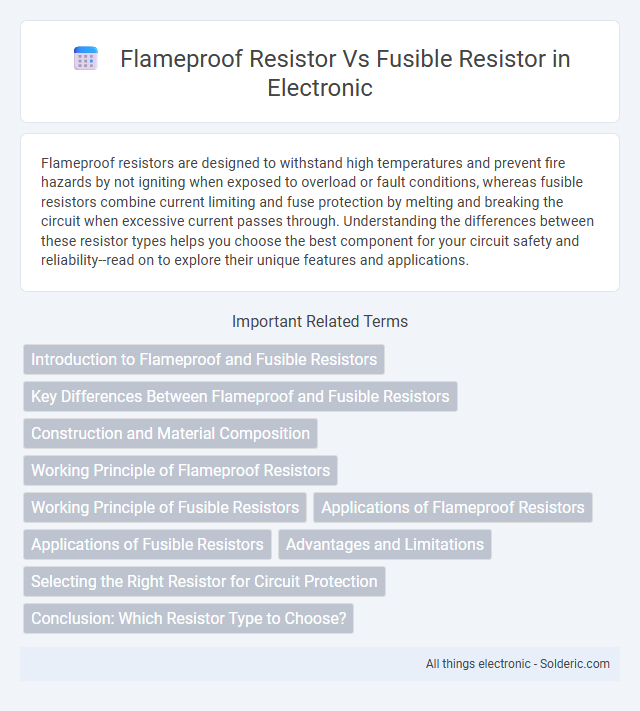 Flameproof Resistor Vs Fusible Resistor in Electronic

Flameproof resistors are designed to withstand high temperatures and prevent fire hazards by not igniting when exposed to overload or fault conditions, whereas fusible resistors combine current limiting and fuse protection by melting and breaking the circuit when excessive current passes through. Understanding the differences between these resistor types helps you choose the best component for your circuit safety and reliability--read on to explore their unique features and applications.

Important Related Terms

Introduction to Flameproof and Fusible Resistors

Key Differences Between Flameproof and Fusible Resistors

Construction and Material Composition

Working Principle of Flameproof Resistors

Working Principle of Fusible Resistors

Applications of Flameproof Resistors

Applications of Fusible Resistors

Advantages and Limitations

Selecting the Right Resistor for Circuit Protection

Conclusion: Which Resistor Type to Choose?

All things electronic - Solderic.com