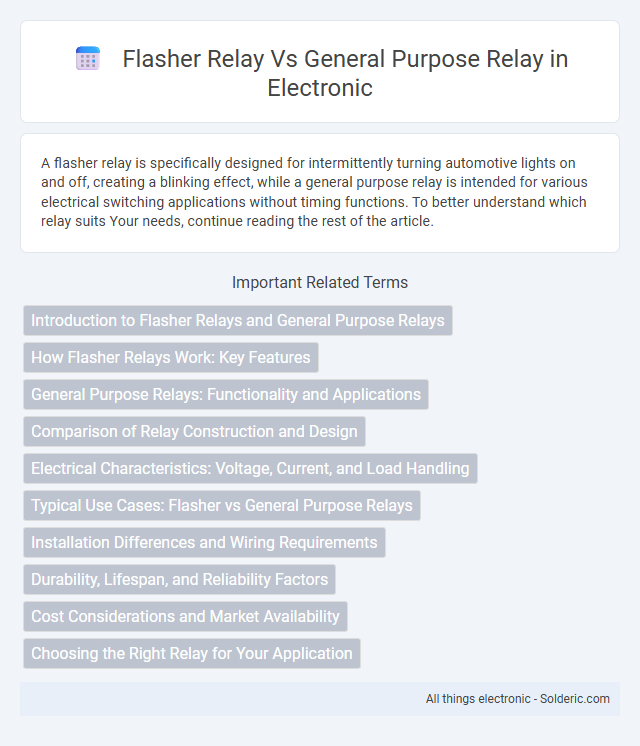 Flasher Relay Vs General Purpose Relay in Electronic

A flasher relay is specifically designed for intermittently turning automotive lights on and off, creating a blinking effect, while a general purpose relay is intended for various electrical switching applications without timing functions. To better understand which relay suits Your needs, continue reading the rest of the article.

Important Related Terms

Introduction to Flasher Relays and General Purpose Relays

How Flasher Relays Work: Key Features

General Purpose Relays: Functionality and Applications

Comparison of Relay Construction and Design

Electrical Characteristics: Voltage, Current, and Load Handling

Typical Use Cases: Flasher vs General Purpose Relays

Installation Differences and Wiring Requirements

Durability, Lifespan, and Reliability Factors

Cost Considerations and Market Availability

Choosing the Right Relay for Your Application

All things electronic - Solderic.com