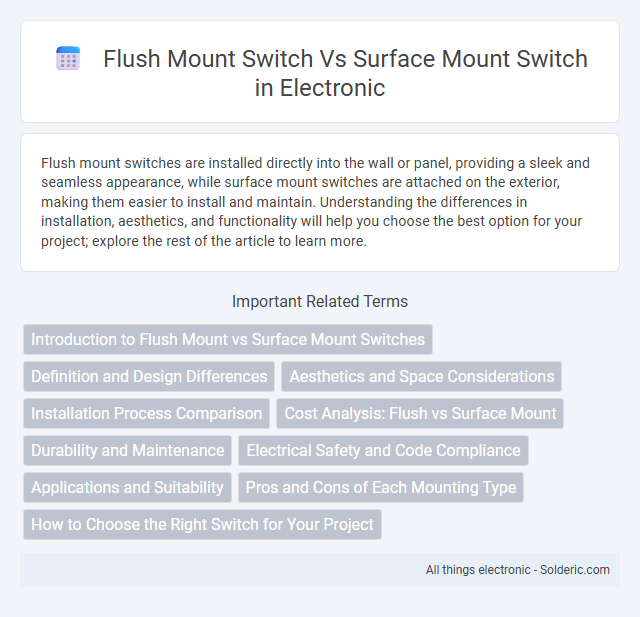 Flush Mount Switch Vs Surface Mount Switch in Electronic

Flush mount switches are installed directly into the wall or panel, providing a sleek and seamless appearance, while surface mount switches are attached on the exterior, making them easier to install and maintain. Understanding the differences in installation, aesthetics, and functionality will help you choose the best option for your project; explore the rest of the article to learn more.

Important Related Terms

Introduction to Flush Mount vs Surface Mount Switches

Definition and Design Differences

Aesthetics and Space Considerations

Installation Process Comparison

Cost Analysis: Flush vs Surface Mount

Durability and Maintenance

Electrical Safety and Code Compliance

Applications and Suitability

Pros and Cons of Each Mounting Type

How to Choose the Right Switch for Your Project

All things electronic - Solderic.com