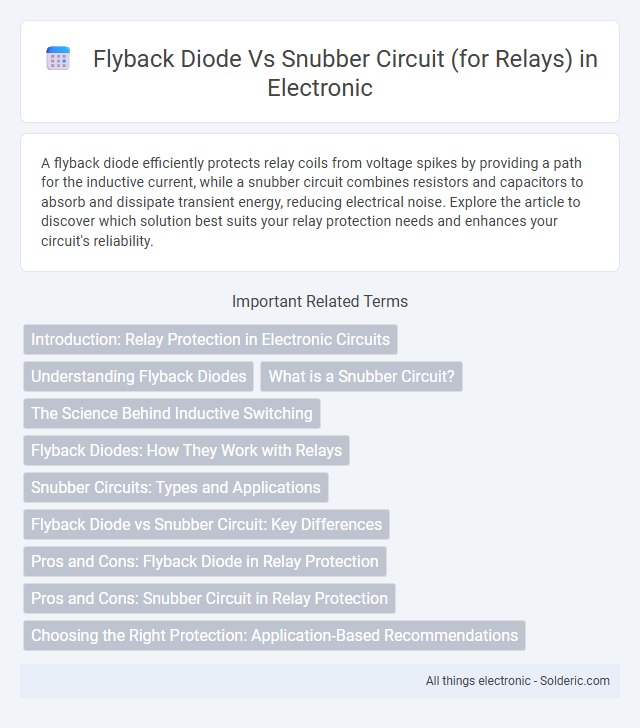 Flyback Diode Vs Snubber Circuit (for Relays) in Electronic

A flyback diode efficiently protects relay coils from voltage spikes by providing a path for the inductive current, while a snubber circuit combines resistors and capacitors to absorb and dissipate transient energy, reducing electrical noise. Explore the article to discover which solution best suits your relay protection needs and enhances your circuit's reliability.

Important Related Terms

Introduction: Relay Protection in Electronic Circuits

Understanding Flyback Diodes

What is a Snubber Circuit?

The Science Behind Inductive Switching

Flyback Diodes: How They Work with Relays

Snubber Circuits: Types and Applications

Flyback Diode vs Snubber Circuit: Key Differences

Pros and Cons: Flyback Diode in Relay Protection

Pros and Cons: Snubber Circuit in Relay Protection

Choosing the Right Protection: Application-Based Recommendations

All things electronic - Solderic.com