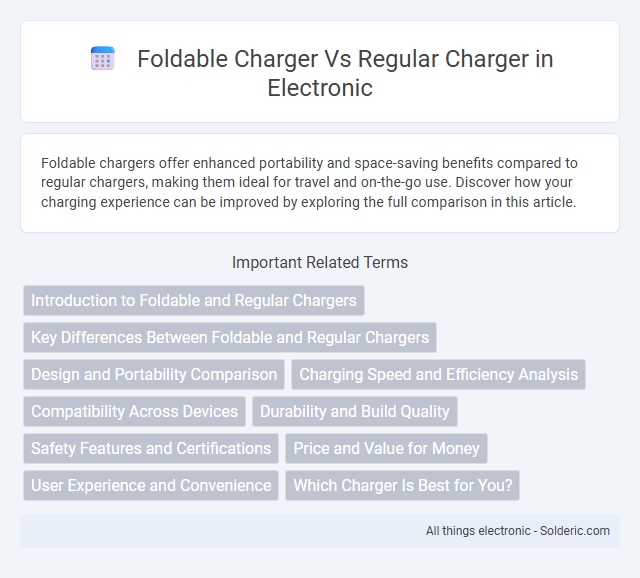 Foldable Charger Vs Regular Charger in Electronic

Foldable chargers offer enhanced portability and space-saving benefits compared to regular chargers, making them ideal for travel and on-the-go use. Discover how your charging experience can be improved by exploring the full comparison in this article.

Important Related Terms

Introduction to Foldable and Regular Chargers

Key Differences Between Foldable and Regular Chargers

Design and Portability Comparison

Charging Speed and Efficiency Analysis

Compatibility Across Devices

Durability and Build Quality

Safety Features and Certifications

Price and Value for Money

User Experience and Convenience

Which Charger Is Best for You?

All things electronic - Solderic.com