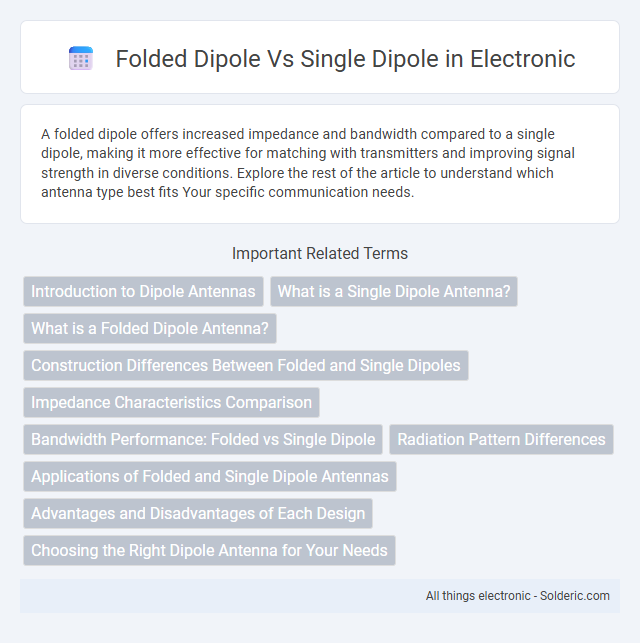 Folded Dipole Vs Single Dipole in Electronic

A folded dipole offers increased impedance and bandwidth compared to a single dipole, making it more effective for matching with transmitters and improving signal strength in diverse conditions. Explore the rest of the article to understand which antenna type best fits Your specific communication needs.

Important Related Terms

Introduction to Dipole Antennas

What is a Single Dipole Antenna?

What is a Folded Dipole Antenna?

Construction Differences Between Folded and Single Dipoles

Impedance Characteristics Comparison

Bandwidth Performance: Folded vs Single Dipole

Radiation Pattern Differences

Applications of Folded and Single Dipole Antennas

Advantages and Disadvantages of Each Design

Choosing the Right Dipole Antenna for Your Needs

All things electronic - Solderic.com