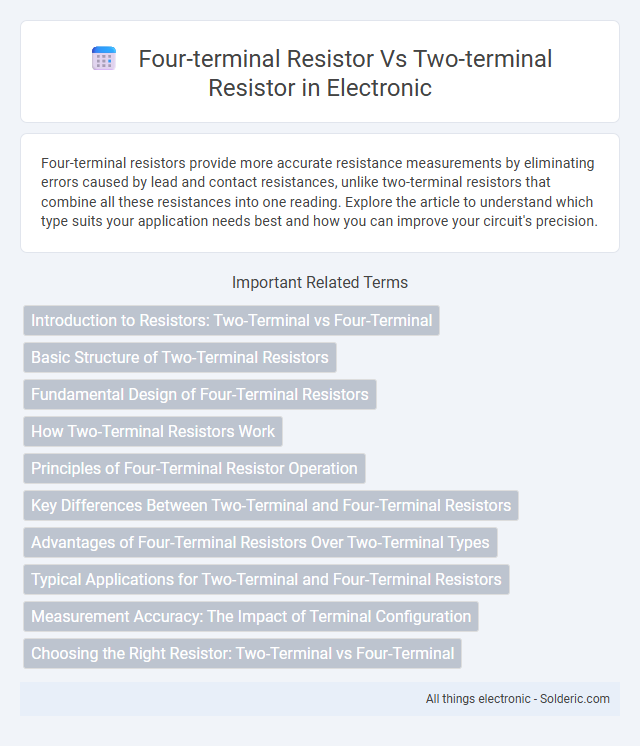 Four-terminal Resistor Vs Two-terminal Resistor in Electronic

Four-terminal resistors provide more accurate resistance measurements by eliminating errors caused by lead and contact resistances, unlike two-terminal resistors that combine all these resistances into one reading. Explore the article to understand which type suits your application needs best and how you can improve your circuit's precision.

Important Related Terms

Introduction to Resistors: Two-Terminal vs Four-Terminal

Basic Structure of Two-Terminal Resistors

Fundamental Design of Four-Terminal Resistors

How Two-Terminal Resistors Work

Principles of Four-Terminal Resistor Operation

Key Differences Between Two-Terminal and Four-Terminal Resistors

Advantages of Four-Terminal Resistors Over Two-Terminal Types

Typical Applications for Two-Terminal and Four-Terminal Resistors

Measurement Accuracy: The Impact of Terminal Configuration

Choosing the Right Resistor: Two-Terminal vs Four-Terminal

All things electronic - Solderic.com