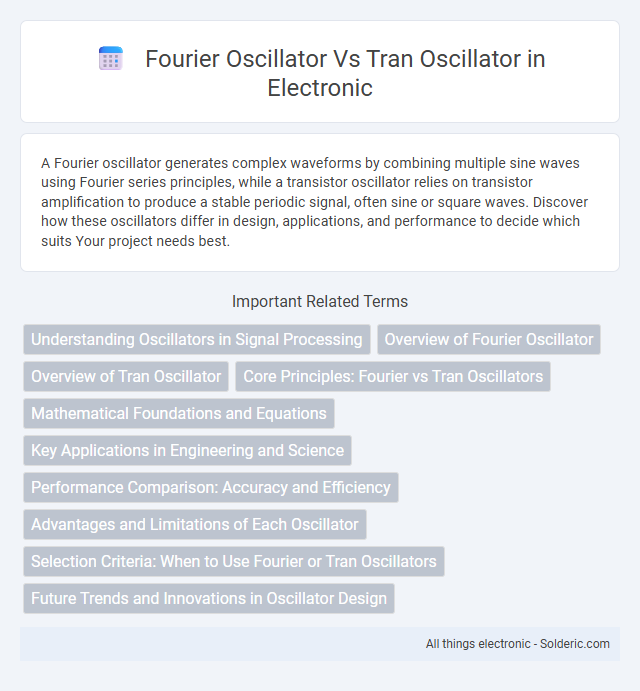 Fourier Oscillator Vs Tran Oscillator in Electronic

A Fourier oscillator generates complex waveforms by combining multiple sine waves using Fourier series principles, while a transistor oscillator relies on transistor amplification to produce a stable periodic signal, often sine or square waves. Discover how these oscillators differ in design, applications, and performance to decide which suits Your project needs best.

Important Related Terms

Understanding Oscillators in Signal Processing

Overview of Fourier Oscillator

Overview of Tran Oscillator

Core Principles: Fourier vs Tran Oscillators

Mathematical Foundations and Equations

Key Applications in Engineering and Science

Performance Comparison: Accuracy and Efficiency

Advantages and Limitations of Each Oscillator

Selection Criteria: When to Use Fourier or Tran Oscillators

Future Trends and Innovations in Oscillator Design

All things electronic - Solderic.com