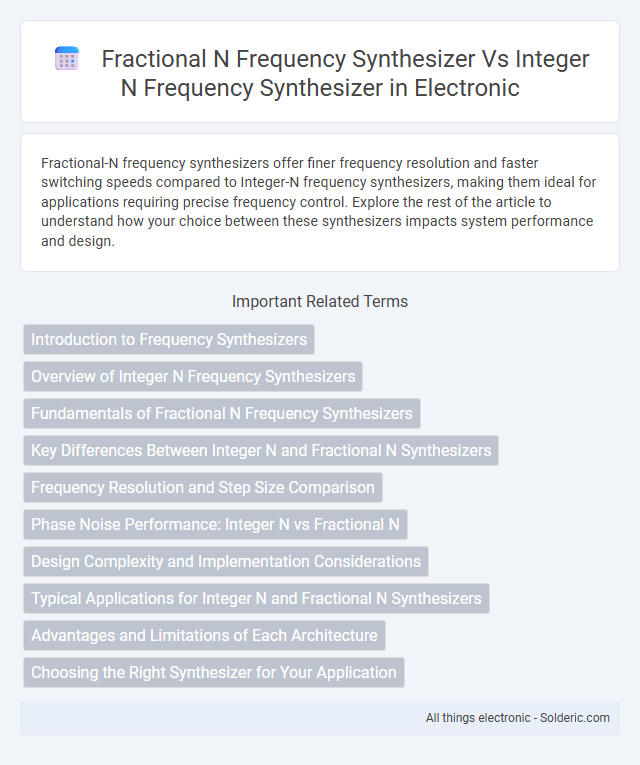 Fractional N Frequency Synthesizer Vs Integer N Frequency Synthesizer in Electronic

Fractional-N frequency synthesizers offer finer frequency resolution and faster switching speeds compared to Integer-N frequency synthesizers, making them ideal for applications requiring precise frequency control. Explore the rest of the article to understand how your choice between these synthesizers impacts system performance and design.

Important Related Terms

Introduction to Frequency Synthesizers

Overview of Integer N Frequency Synthesizers

Fundamentals of Fractional N Frequency Synthesizers

Key Differences Between Integer N and Fractional N Synthesizers

Frequency Resolution and Step Size Comparison

Phase Noise Performance: Integer N vs Fractional N

Design Complexity and Implementation Considerations

Typical Applications for Integer N and Fractional N Synthesizers

Advantages and Limitations of Each Architecture

Choosing the Right Synthesizer for Your Application

All things electronic - Solderic.com