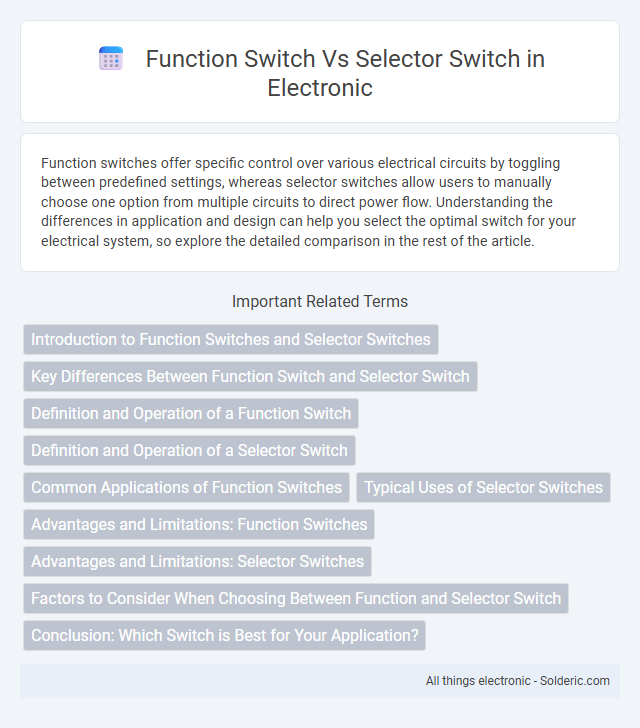 Function Switch Vs Selector Switch in Electronic

Function switches offer specific control over various electrical circuits by toggling between predefined settings, whereas selector switches allow users to manually choose one option from multiple circuits to direct power flow. Understanding the differences in application and design can help you select the optimal switch for your electrical system, so explore the detailed comparison in the rest of the article.

Important Related Terms

Introduction to Function Switches and Selector Switches

Key Differences Between Function Switch and Selector Switch

Definition and Operation of a Function Switch

Definition and Operation of a Selector Switch

Common Applications of Function Switches

Typical Uses of Selector Switches

Advantages and Limitations: Function Switches

Advantages and Limitations: Selector Switches

Factors to Consider When Choosing Between Function and Selector Switch

Conclusion: Which Switch is Best for Your Application?

All things electronic - Solderic.com