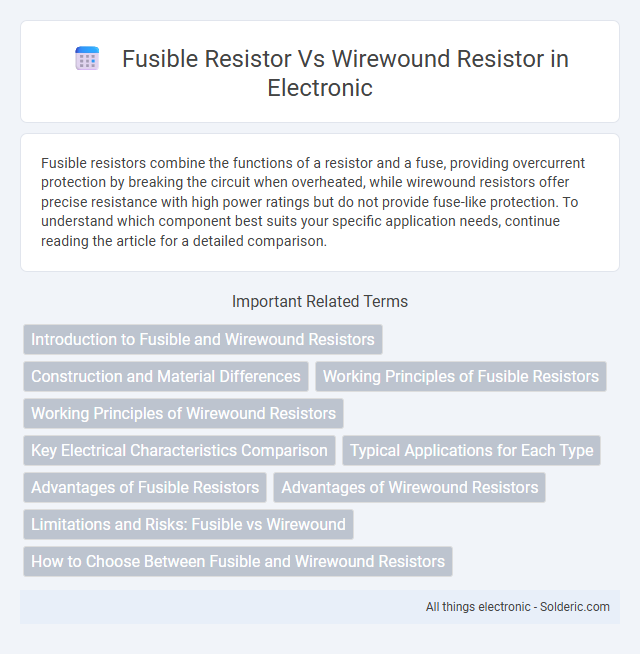 Fusible Resistor Vs Wirewound Resistor in Electronic

Fusible resistors combine the functions of a resistor and a fuse, providing overcurrent protection by breaking the circuit when overheated, while wirewound resistors offer precise resistance with high power ratings but do not provide fuse-like protection. To understand which component best suits your specific application needs, continue reading the article for a detailed comparison.

Important Related Terms

Introduction to Fusible and Wirewound Resistors

Construction and Material Differences

Working Principles of Fusible Resistors

Working Principles of Wirewound Resistors

Key Electrical Characteristics Comparison

Typical Applications for Each Type

Advantages of Fusible Resistors

Advantages of Wirewound Resistors

Limitations and Risks: Fusible vs Wirewound

How to Choose Between Fusible and Wirewound Resistors

All things electronic - Solderic.com