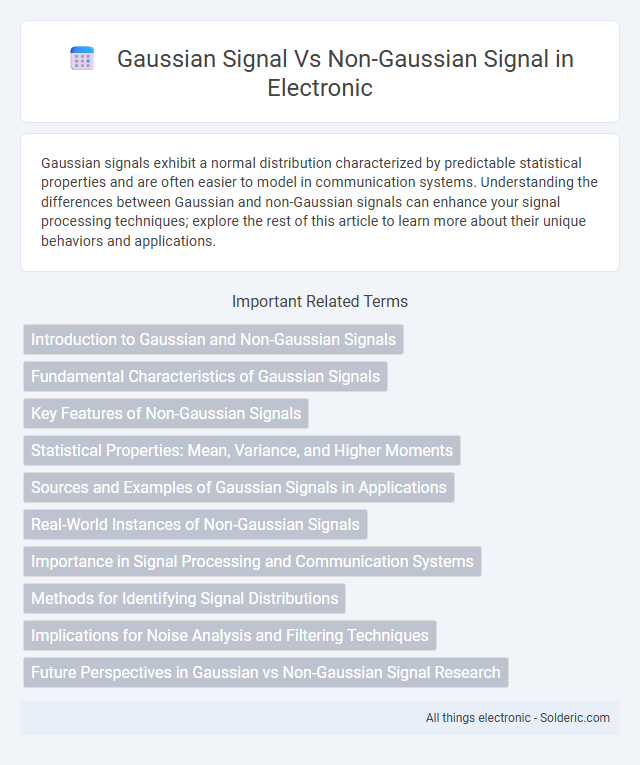 Gaussian Signal Vs Non-Gaussian Signal in Electronic

Gaussian signals exhibit a normal distribution characterized by predictable statistical properties and are often easier to model in communication systems. Understanding the differences between Gaussian and non-Gaussian signals can enhance your signal processing techniques; explore the rest of this article to learn more about their unique behaviors and applications.

Important Related Terms

Introduction to Gaussian and Non-Gaussian Signals

Fundamental Characteristics of Gaussian Signals

Key Features of Non-Gaussian Signals

Statistical Properties: Mean, Variance, and Higher Moments

Sources and Examples of Gaussian Signals in Applications

Real-World Instances of Non-Gaussian Signals

Importance in Signal Processing and Communication Systems

Methods for Identifying Signal Distributions

Implications for Noise Analysis and Filtering Techniques

Future Perspectives in Gaussian vs Non-Gaussian Signal Research

All things electronic - Solderic.com