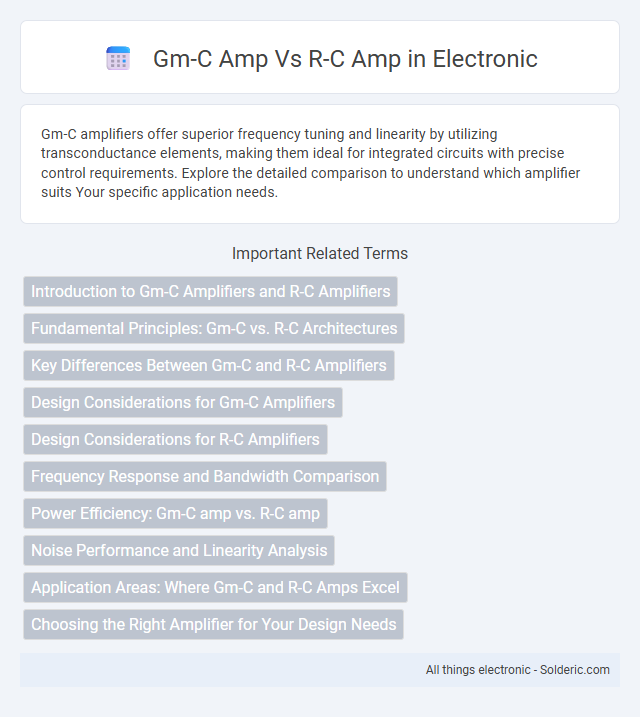 Gm-C Amp Vs R-C Amp in Electronic

Gm-C amplifiers offer superior frequency tuning and linearity by utilizing transconductance elements, making them ideal for integrated circuits with precise control requirements. Explore the detailed comparison to understand which amplifier suits Your specific application needs.

Important Related Terms

Introduction to Gm-C Amplifiers and R-C Amplifiers

Fundamental Principles: Gm-C vs. R-C Architectures

Key Differences Between Gm-C and R-C Amplifiers

Design Considerations for Gm-C Amplifiers

Design Considerations for R-C Amplifiers

Frequency Response and Bandwidth Comparison

Power Efficiency: Gm-C amp vs. R-C amp

Noise Performance and Linearity Analysis

Application Areas: Where Gm-C and R-C Amps Excel

Choosing the Right Amplifier for Your Design Needs

All things electronic - Solderic.com